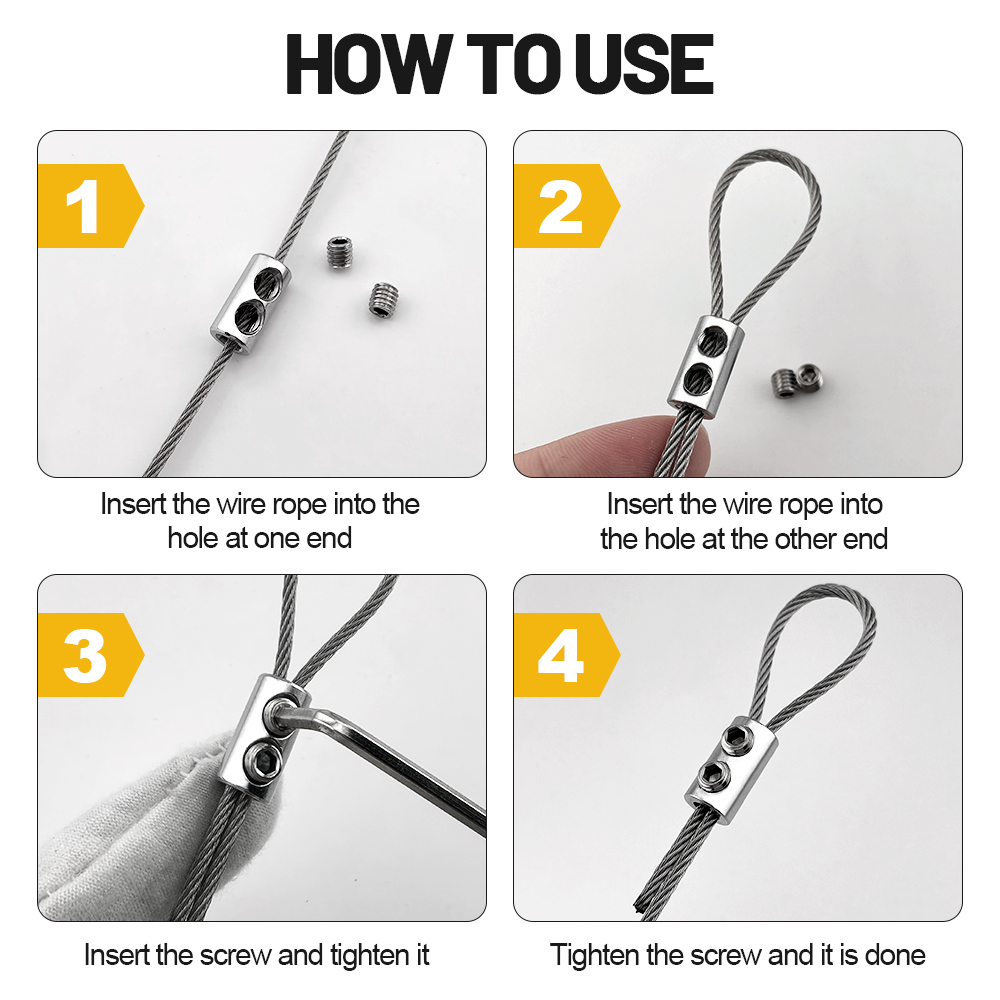 HOW TO USE

1

Insert the wire rope into the hole at one end

2

Insert the wire rope into the hole at the other end

3

Insert the screw and tighten it

4

Tighten the screw and it is done